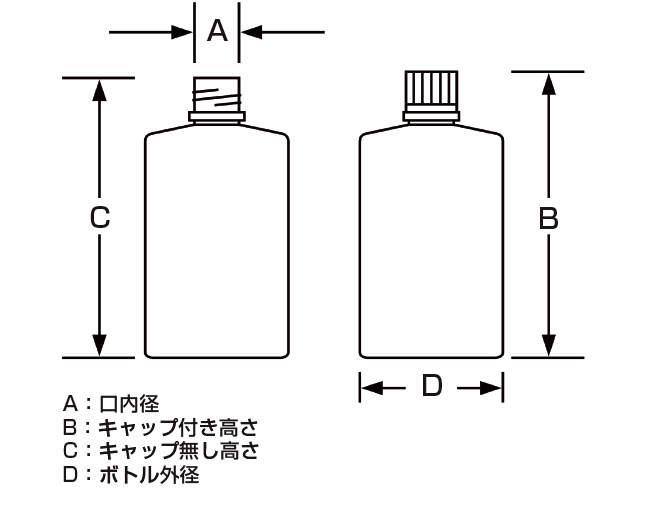 A

C

B

D

A：口内径
B：キャップ付き高さ
C：キャップ無し高さ
D：ボトル外径