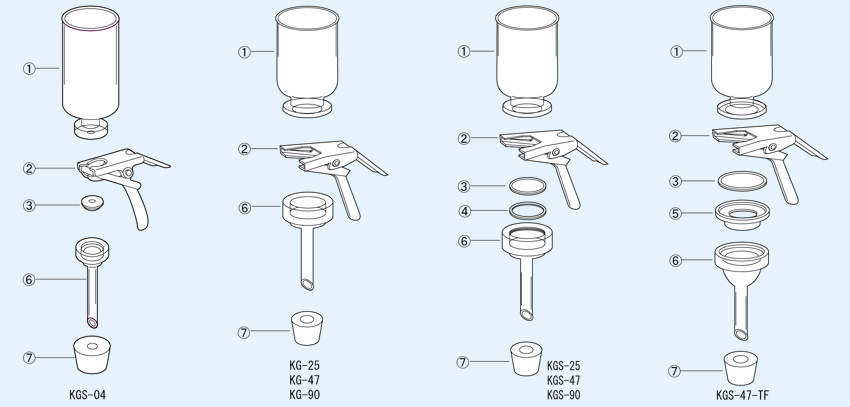 ①
②
③
⑥
⑦
KGS-04

①
②
⑥
⑦
KG-25
KG-47
KG-90

①
②
③
④
⑥
⑦
KGS-25
KGS-47
KGS-90

①
②
③
⑤
⑥
⑦
KGS-47-TF